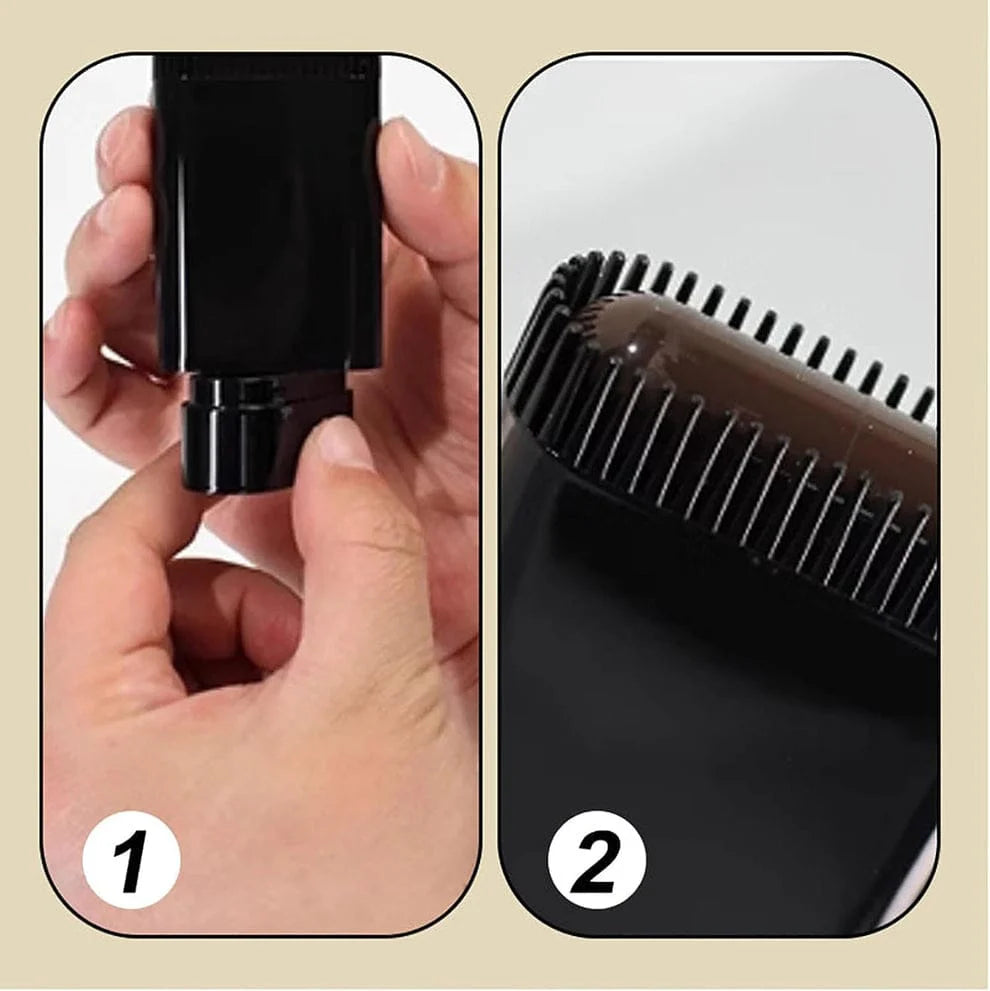 1

2